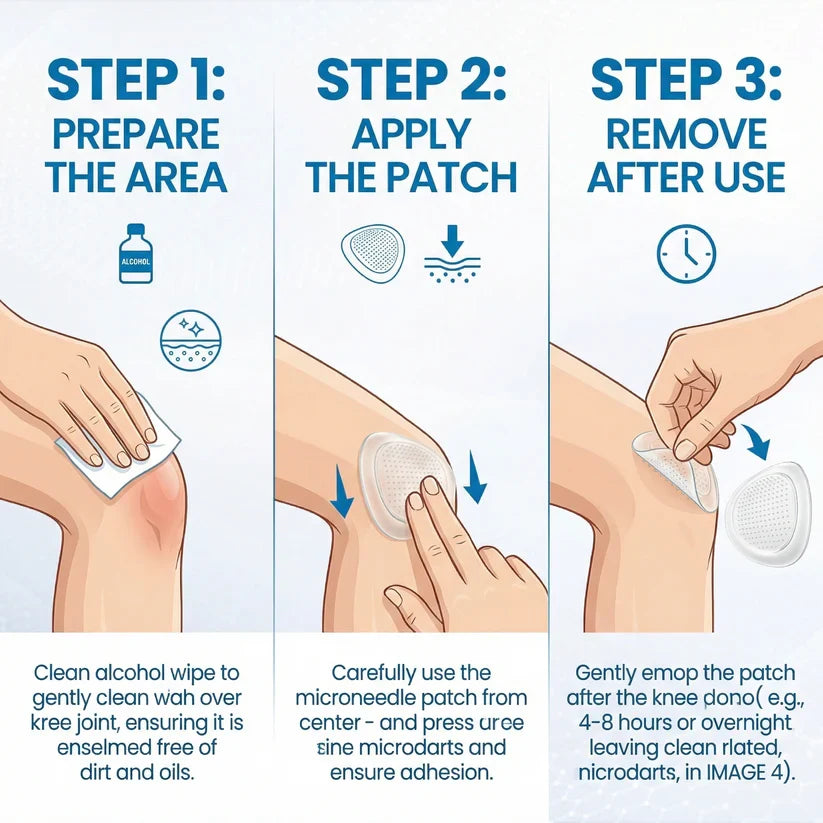 STEP 1:
PREPARE THE AREA

ALCOHOL

Clean alcohol wipe to gently clean wah over kree joint, ensuring it is enselmed free of dirt and oils.

STEP 2:
APPLY THE PATCH

Carefully use the microneedle patch from center - and press uree sine microdarts and ensure adhesion.

STEP 3:
REMOVE AFTER USE

Gently emop the patch after the knee dono( e.g., 4-8 hours or overnight leaving clean rlated, nicrodarts, in IMAGE 4).